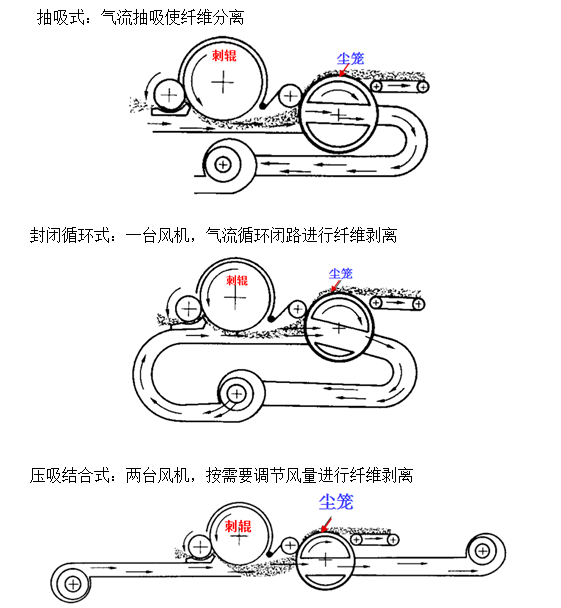 抽吸式：气流抽吸使纤维分离

刺辊

尘笼

封闭循环式：一台风机，气流循环闭路进行纤维剥离

刺辊

尘笼

压吸结合式：两台风机，按需要调节风量进行纤维剥离

刺辊

尘笼